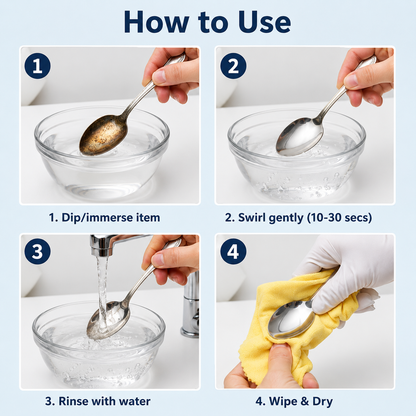 How to Use

1

1. Dip/immerse item

2

2. Swirl gently (10-30 secs)

3

3. Rinse with water

4

4. Wipe & Dry