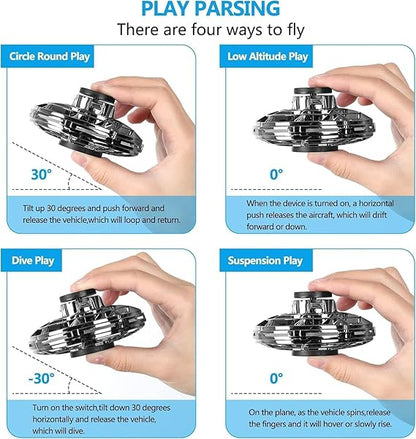 PLAY PARSING
There are four ways to fly

Circle Round Play

30°

Tilt up 30 degrees and push forward and release the vehicle,which will loop and return.

Low Altitude Play

0°

When the device is turned on, a horizontal push releases the aircraft, which will drift forward or down.

Dive Play

-30°

Turn on the switch,tilt down 30 degrees horizontally and release the vehicle, which will dive.

Suspension Play

0°

On the plane, as the vehicle spins,release the fingers and it will hover or slowly rise.