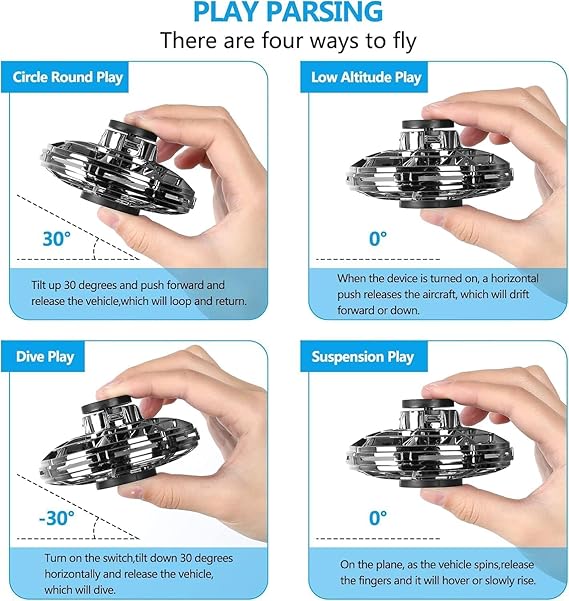 PLAY PARSING
There are four ways to fly

Circle Round Play

30°

Tilt up 30 degrees and push forward and release the vehicle,which will loop and return.

Low Altitude Play

0°

When the device is turned on, a horizontal push releases the aircraft, which will drift forward or down.

Dive Play

-30°

Turn on the switch,tilt down 30 degrees horizontally and release the vehicle, which will dive.

Suspension Play

0°

On the plane, as the vehicle spins,release the fingers and it will hover or slowly rise.